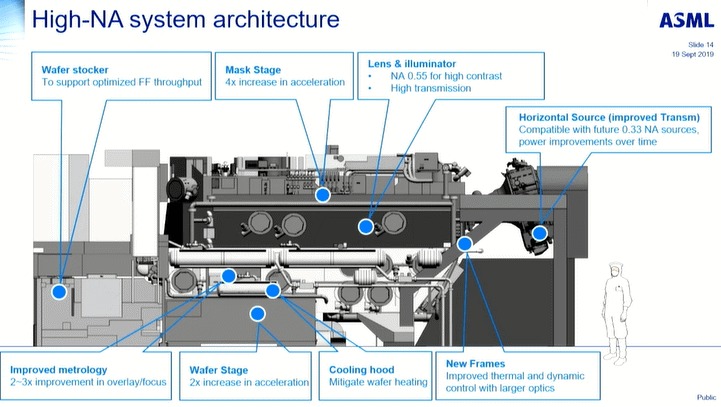 High-NA system architecture

ASML

Slide 14
19 Sept 2019

Wafer stocker
To support optimized FF throughput

Mask Stage
4x increase in acceleration

Lens & illuminator
• NA 0.55 for high contrast
• High transmission

Horizontal Source (improved Transm)
Compatible with future 0.33 NA sources, power improvements over time

Improved metrology
2~3x improvement in overlay/focus

Wafer Stage
2x increase in acceleration

Cooling hood
Mitigate wafer heating

New Frames
Improved thermal and dynamic control with larger optics

Public